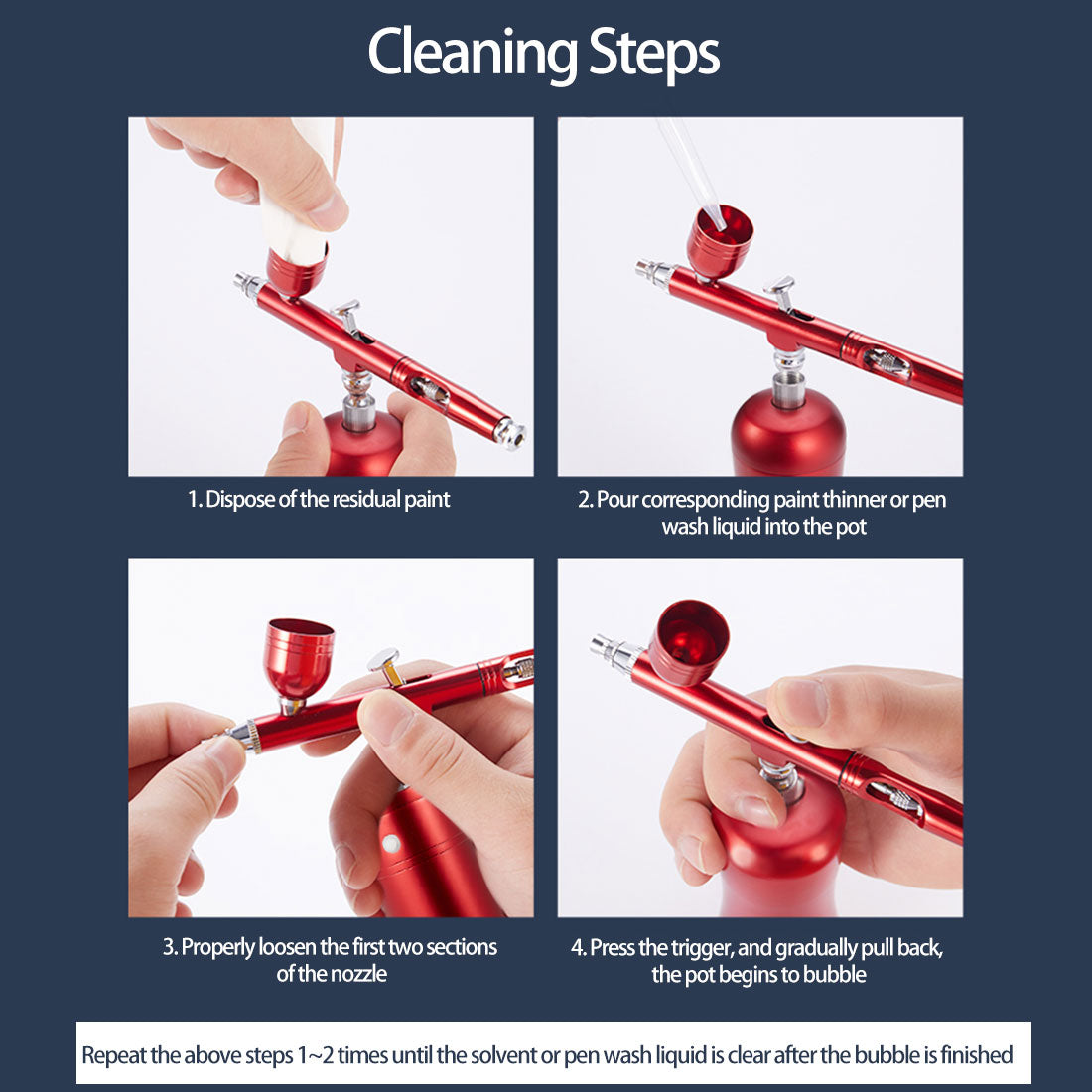 Cleaning Steps

1. Dispose of the residual paint

2. Pour corresponding paint thinner or pen wash liquid into the pot

3. Properly loosen the first two sections of the nozzle

4. Press the trigger, and gradually pull back, the pot begins to bubble

Repeat the above steps 1~2 times until the solvent or pen wash liquid is clear after the bubble is finished