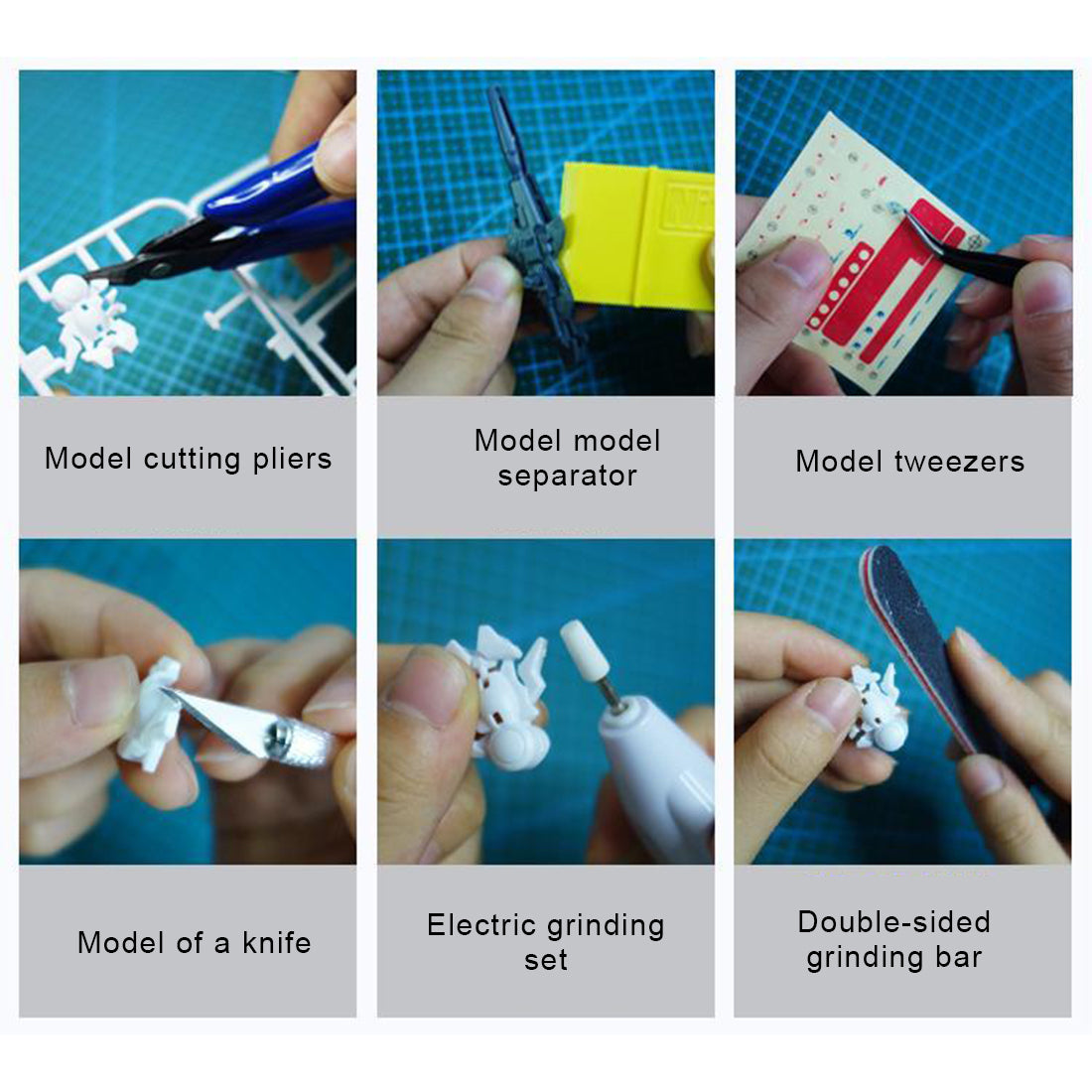 Model cutting pliers

Model model separator

Model tweezers

Model of a knife

Electric grinding set

Double-sided grinding bar