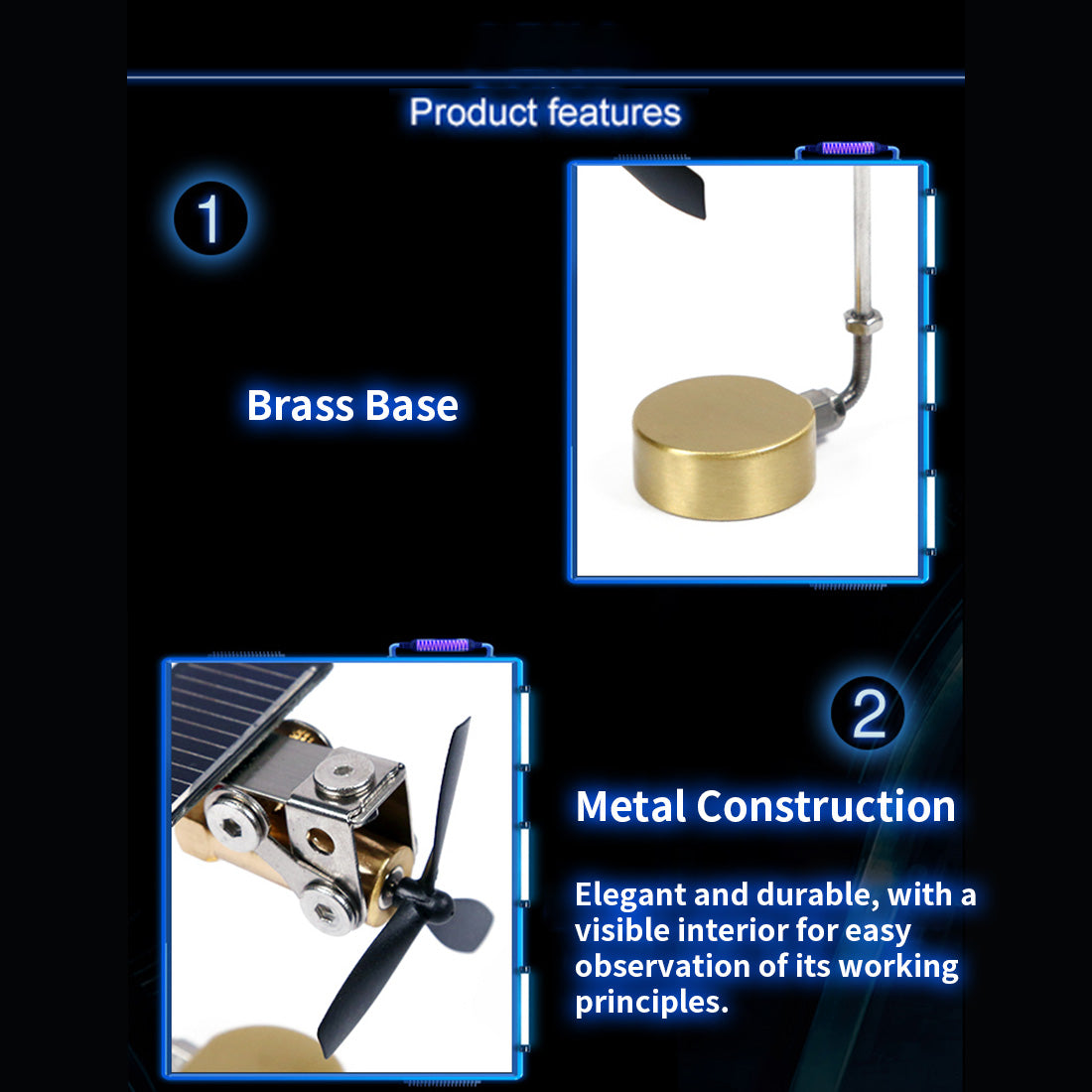 Product features

1

Brass Base

2

Metal Construction

Elegant and durable, with a visible interior for easy observation of its working principles.