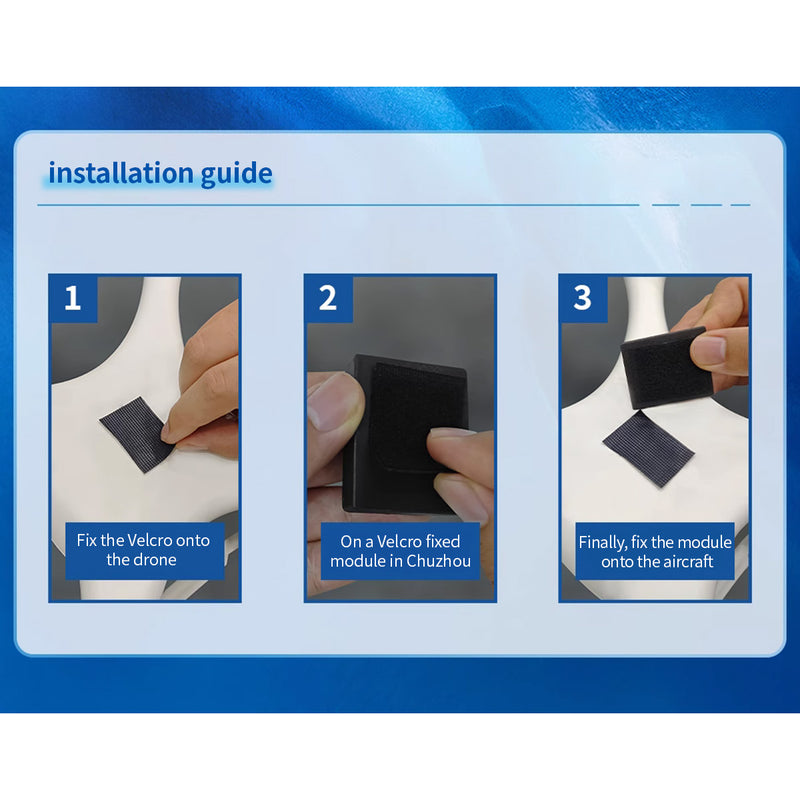 installation guide

1

Fix the Velcro onto the drone

2

On a Velcro fixed module in Chuzhou

3

Finally, fix the module onto the aircraft