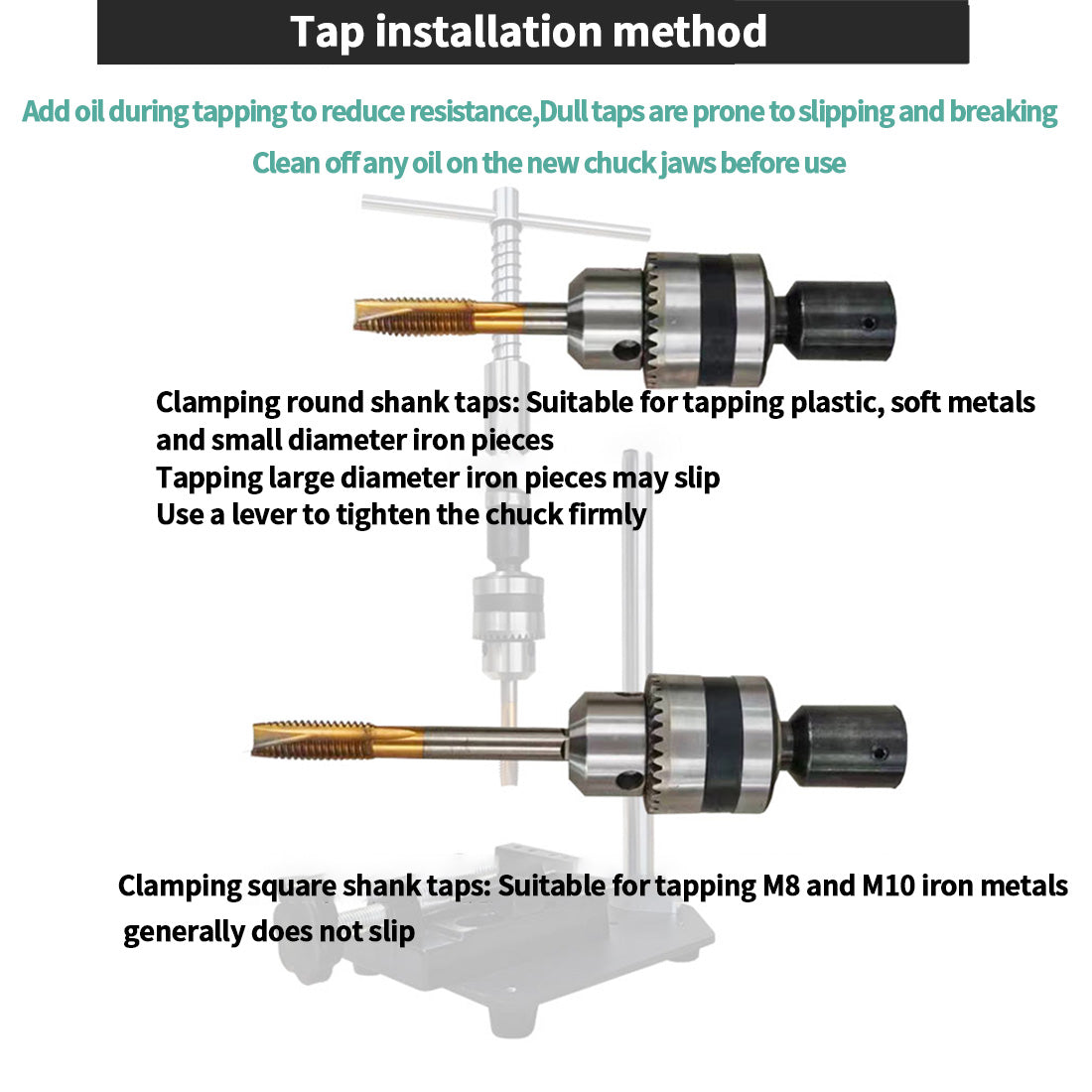 Tap installation method

Add oil during tapping to reduce resistance,Dull taps are prone to slipping and breaking

Clean off any oil on the new chuck jaws before use

Clamping round shank taps: Suitable for tapping plastic, soft metals and small diameter iron pieces
Tapping large diameter iron pieces may slip
Use a lever to tighten the chuck firmly

Clamping square shank taps: Suitable for tapping M8 and M10 iron metals generally does not slip