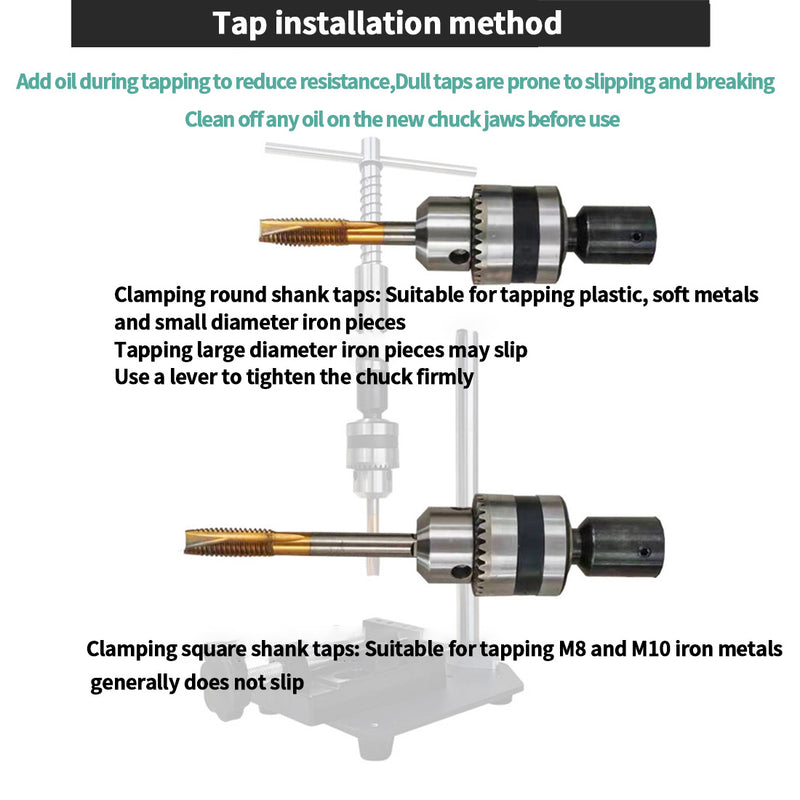 Tap installation method

Add oil during tapping to reduce resistance,Dull taps are prone to slipping and breaking

Clean off any oil on the new chuck jaws before use

Clamping round shank taps: Suitable for tapping plastic, soft metals and small diameter iron pieces
Tapping large diameter iron pieces may slip
Use a lever to tighten the chuck firmly

Clamping square shank taps: Suitable for tapping M8 and M10 iron metals generally does not slip