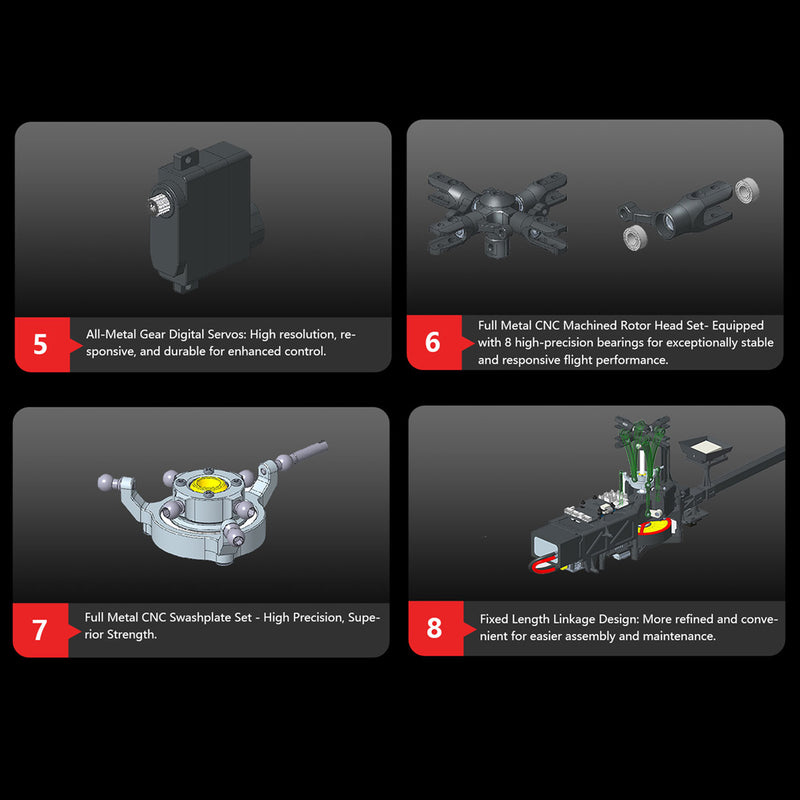 5

All-Metal Gear Digital Servos: High resolution, responsive, and durable for enhanced control.

6

Full Metal CNC Machined Rotor Head Set- Equipped with 8 high-precision bearings for exceptionally stable and responsive flight performance.

7

Full Metal CNC Swashplate Set - High Precision, Superior Strength.

8

Fixed Length Linkage Design: More refined and convenient for easier assembly and maintenance.