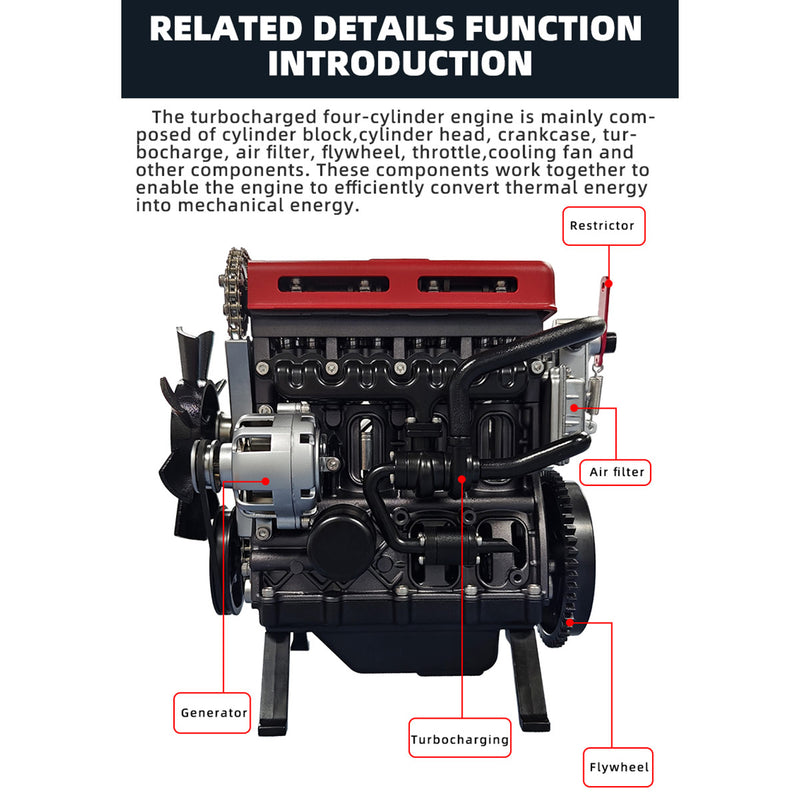 RELATED DETAILS FUNCTION INTRODUCTION

The turbocharged four-cylinder engine is mainly composed of cylinder block,cylinder head, crankcase, turbocharge, air filter, flywheel, throttle,cooling fan and other components. These components work together to enable the engine to efficiently convert thermal energy into mechanical energy.

Restrictor

Air filter

Generator

Turbocharging

Flywheel