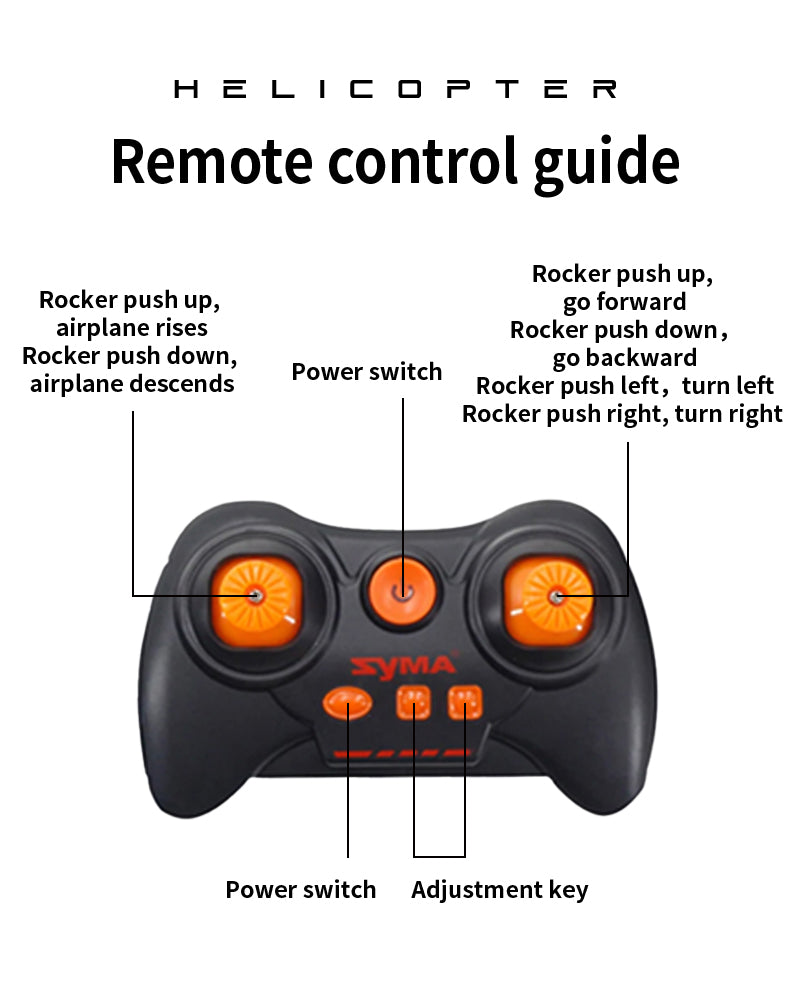 HELICOPTER

Remote control guide

Rocker push up, airplane rises
Rocker push down, airplane descends

Power switch

Rocker push up, go forward
Rocker push down， go backward
Rocker push left， turn left
Rocker push right, turn right

SYMA

Power switch

Adjustment key