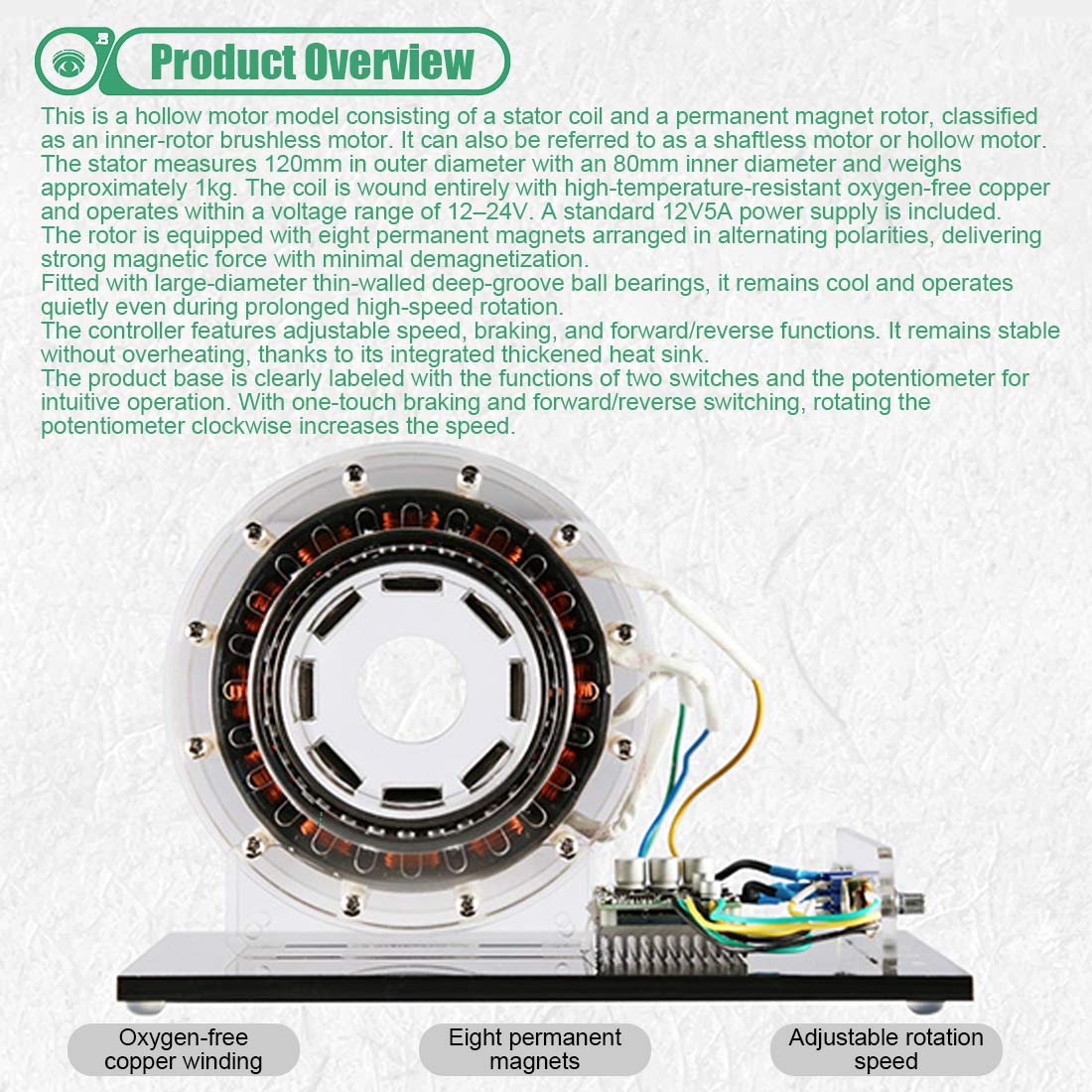 Product Overview

This is a hollow motor model consisting of a stator coil and a permanent magnet rotor, classified as an inner-rotor brushless motor. It can also be referred to as a shaftless motor or hollow motor.
The stator measures 120mm in outer diameter with an 80mm inner diameter and weighs approximately 1kg. The coil is wound entirely with high-temperature-resistant oxygen-free copper and operates within a voltage range of 12–24V. A standard 12V5A power supply is included.
The rotor is equipped with eight permanent magnets arranged in alternating polarities, delivering strong magnetic force with minimal demagnetization.
Fitted with large-diameter thin-walled deep-groove ball bearings, it remains cool and operates quietly even during prolonged high-speed rotation.
The controller features adjustable speed, braking, and forward/reverse functions. It remains stable without overheating, thanks to its integrated thickened heat sink.
The product base is clearly labeled with the functions of two switches and the potentiometer for intuitive operation. With one-touch braking and forward/reverse switching, rotating the potentiometer clockwise increases the speed.

Oxygen-free copper winding

Eight permanent magnets

Adjustable rotation speed