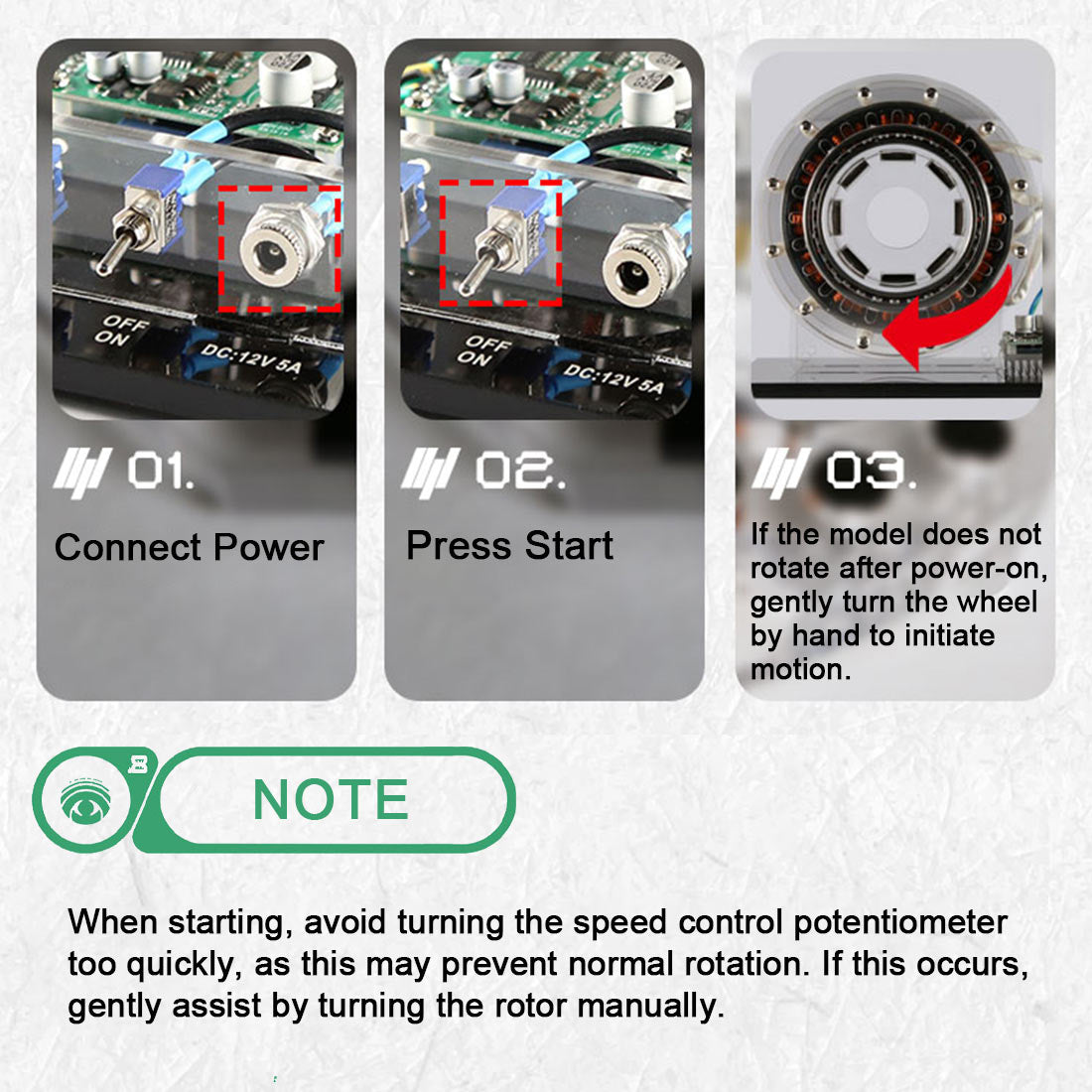 OFF
ON
DC:12V 5A

01.

Connect Power

OFF
ON
DC:12V 5A

02.

Press Start

03.

If the model does not rotate after power-on, gently turn the wheel by hand to initiate motion.

NOTE

When starting, avoid turning the speed control potentiometer too quickly, as this may prevent normal rotation. If this occurs, gently assist by turning the rotor manually.