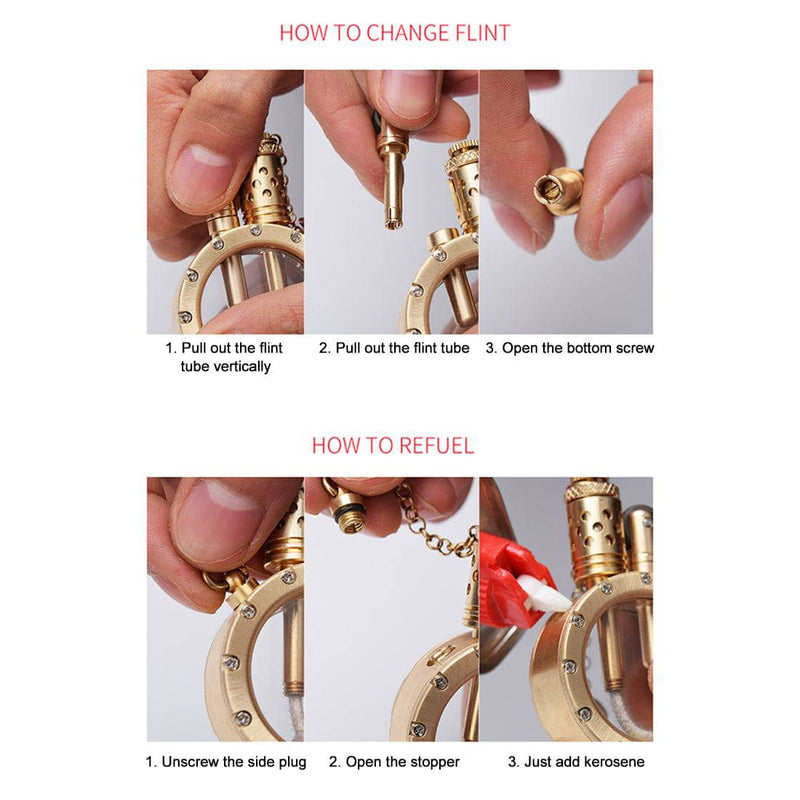 HOW TO CHANGE FLINT

1. Pull out the flint tube vertically

2. Pull out the flint tube

3. Open the bottom screw

HOW TO REFUEL

1. Unscrew the side plug

2. Open the stopper

3. Just add kerosene