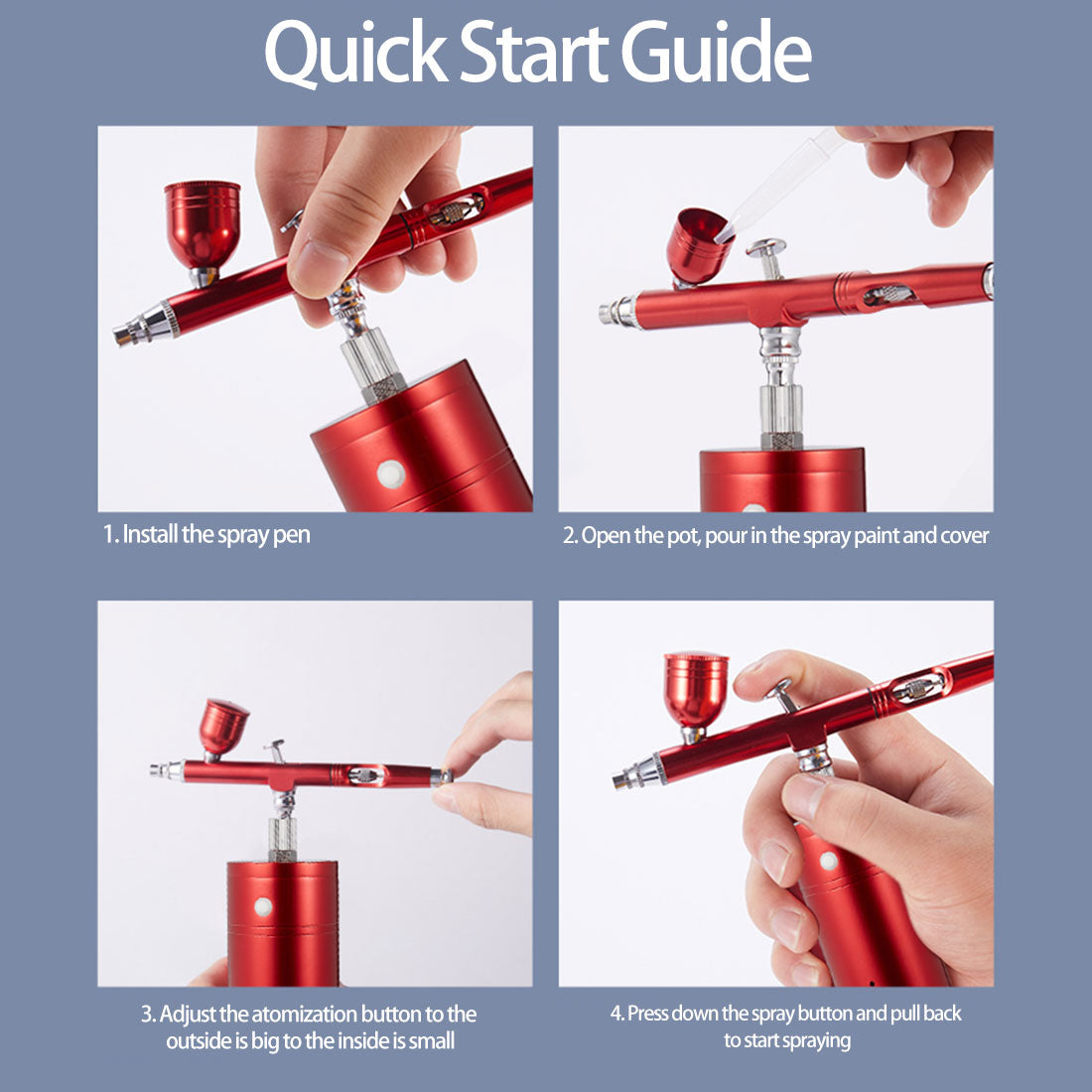 Quick Start Guide

1. Install the spray pen

2. Open the pot, pour in the spray paint and cover

3. Adjust the atomization button to the outside is big to the inside is small

4. Press down the spray button and pull back to start spraying