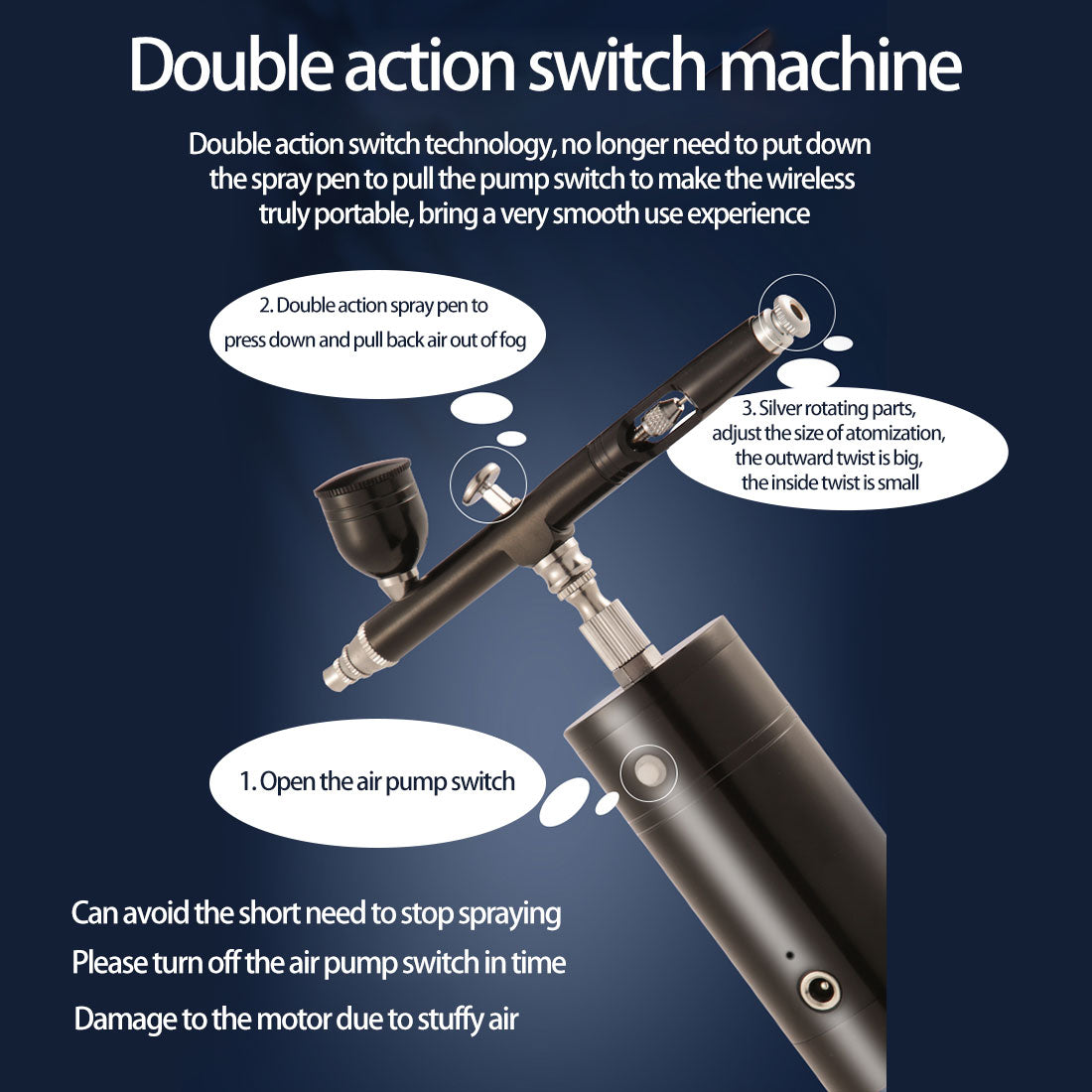 Double action switch machine

Double action switch technology, no longer need to put down the spray pen to pull the pump switch to make the wireless truly portable, bring a very smooth use experience

2. Double action spray pen to press down and pull back air out of fog

3. Silver rotating parts, adjust the size of atomization, the outward twist is big, the inside twist is small

1. Open the air pump switch

Can avoid the short need to stop spraying
Please turn off the air pump switch in time
Damage to the motor due to stuffy air