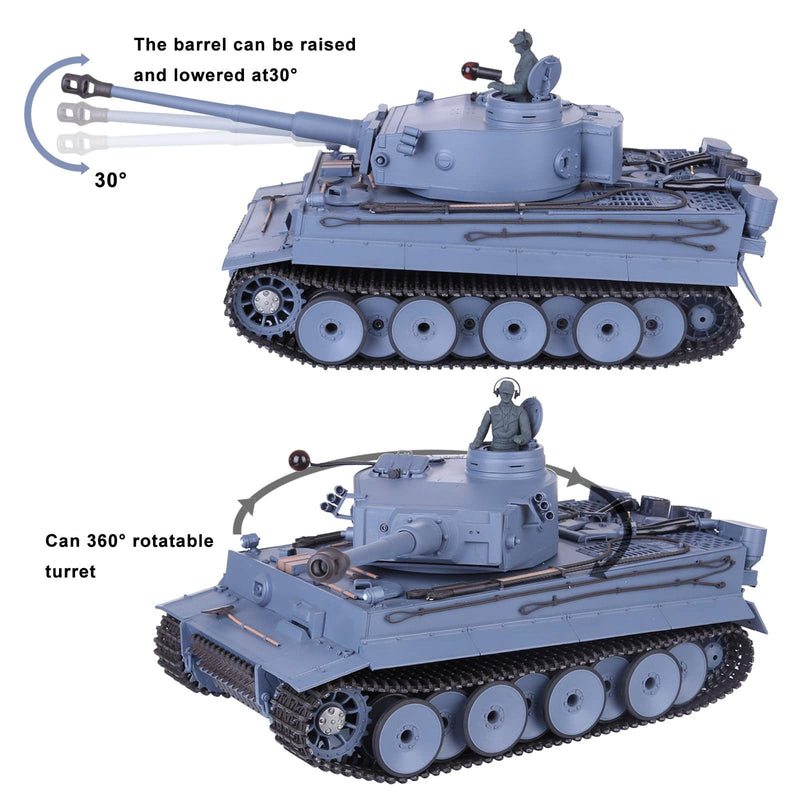 The barrel can be raised and lowered at30°

30°

Can 360° rotatable turret