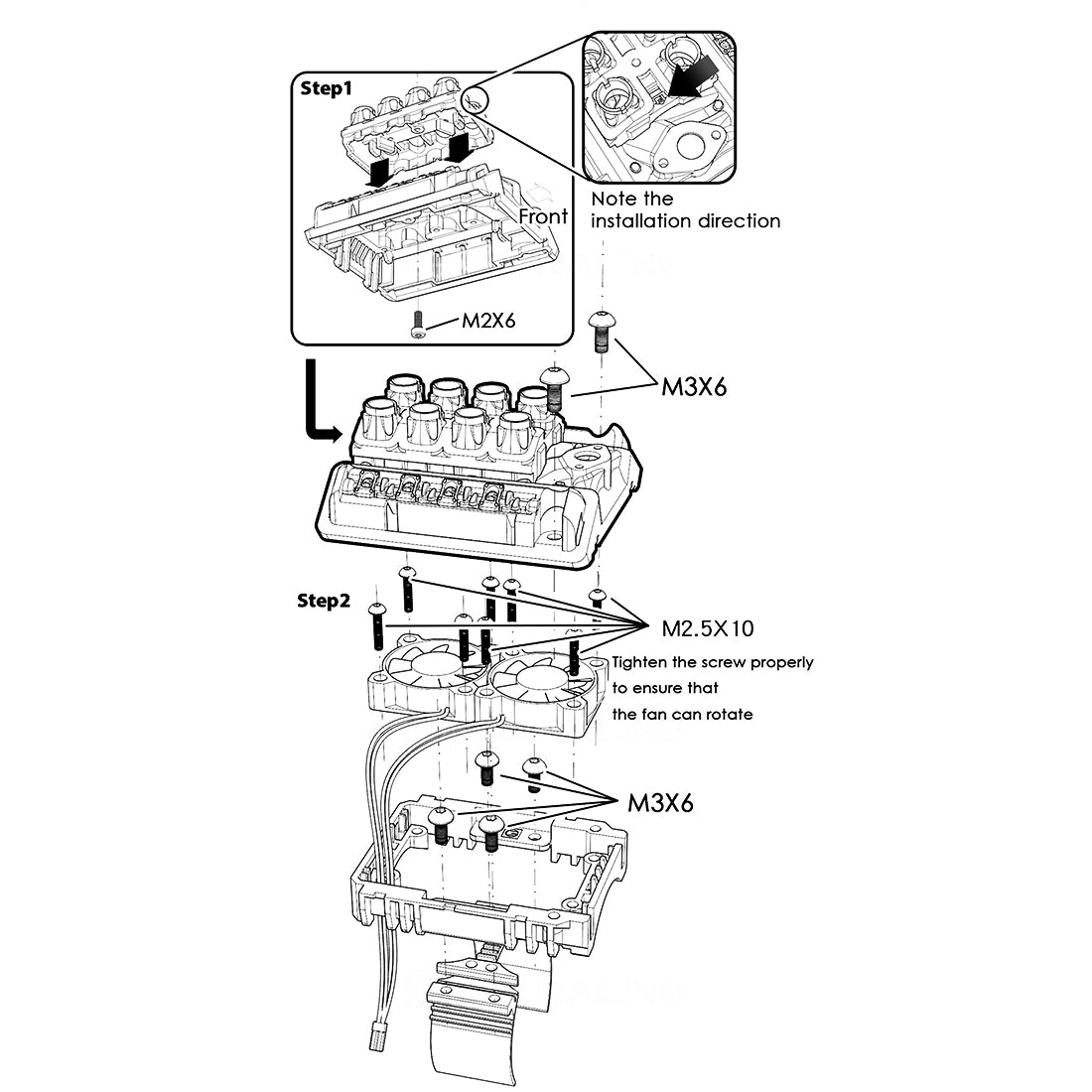 Step1

Front

Note the installation direction

M2X6

M3X6

Step2

M2.5X10

Tighten the screw properly to ensure that the fan can rotate

M3X6