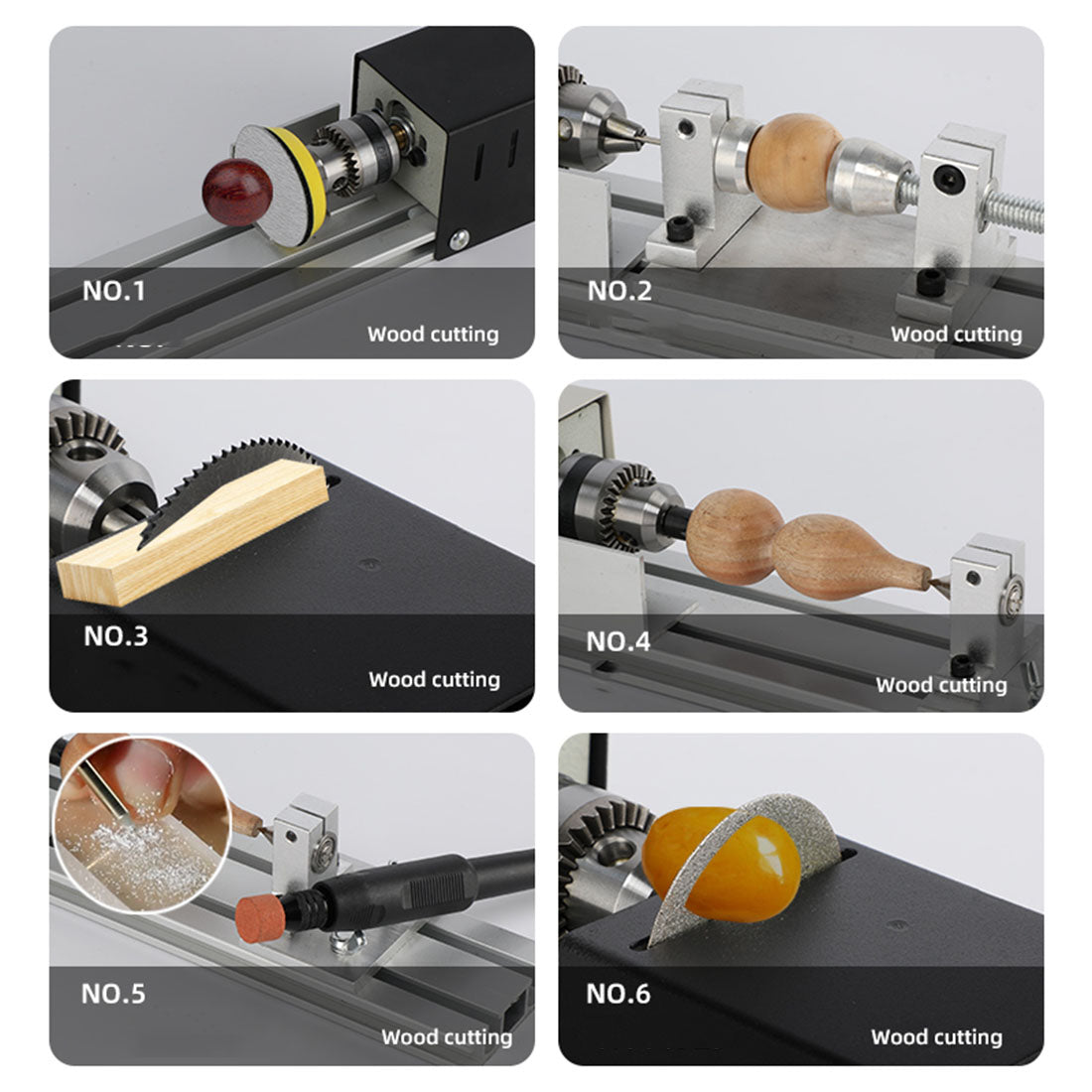 NO.1
Wood cutting

NO.2
Wood cutting

NO.3
Wood cutting

NO.4
Wood cutting

NO.5
Wood cutting

NO.6
Wood cutting