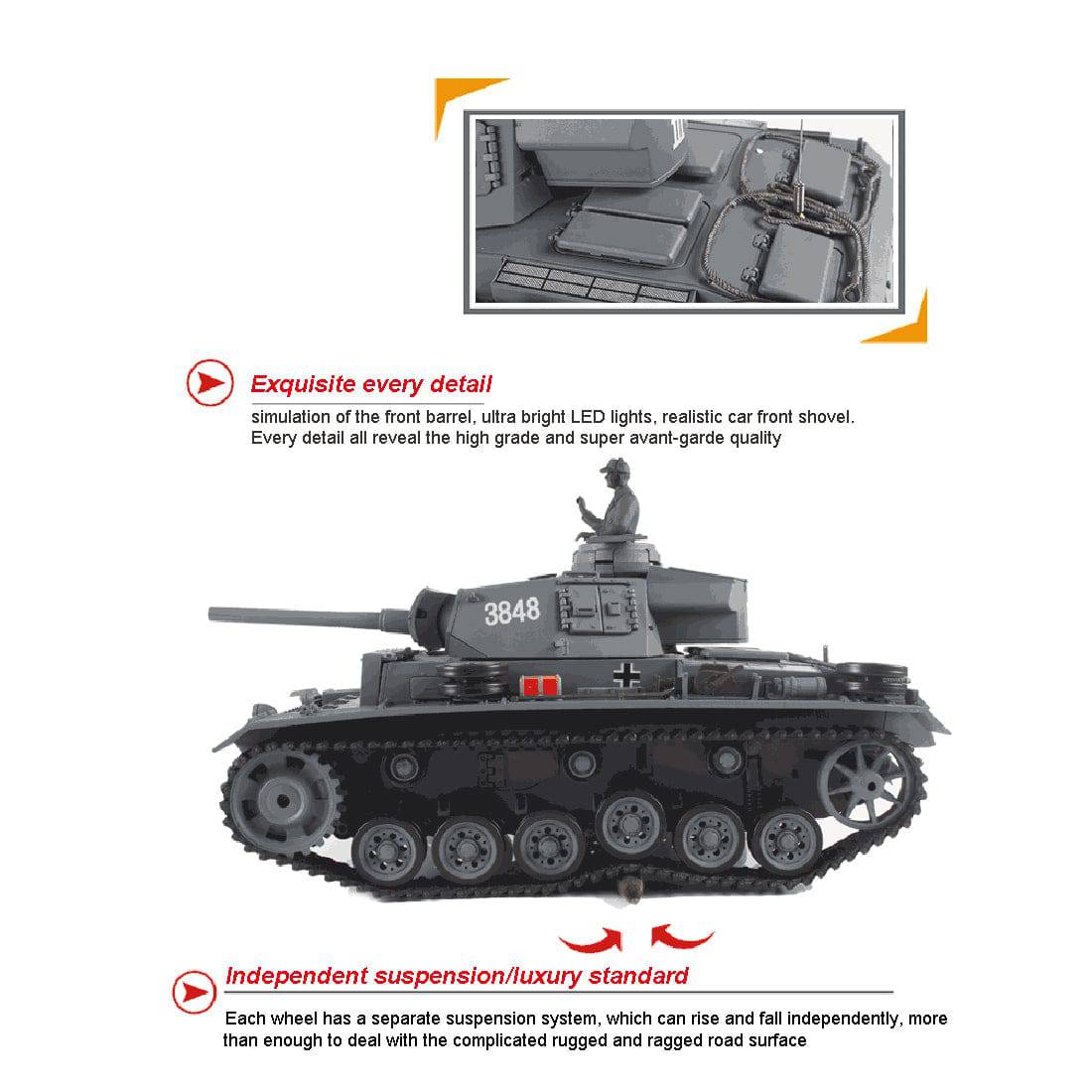 Exquisite every detail

simulation of the front barrel, ultra bright LED lights, realistic car front shovel. Every detail all reveal the high grade and super avant-garde quality

3848

Independent suspension/luxury standard

Each wheel has a separate suspension system, which can rise and fall independently, more than enough to deal with the complicated rugged and ragged road surface