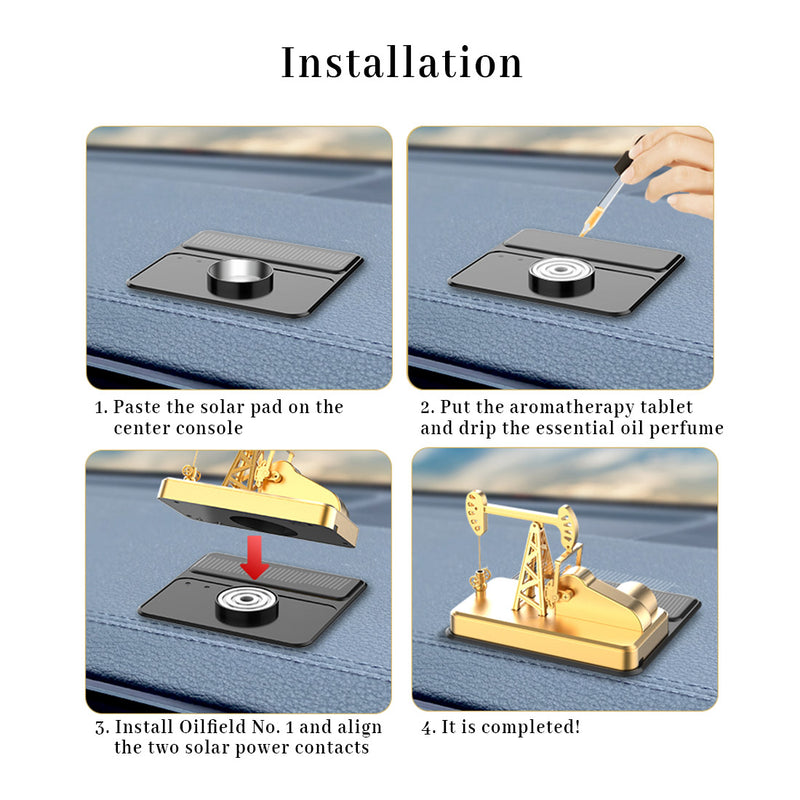 Installation

1. Paste the solar pad on the center console

2. Put the aromatherapy tablet and drip the essential oil perfume

3. Install Oilfield No. 1 and align the two solar power contacts

4. It is completed!