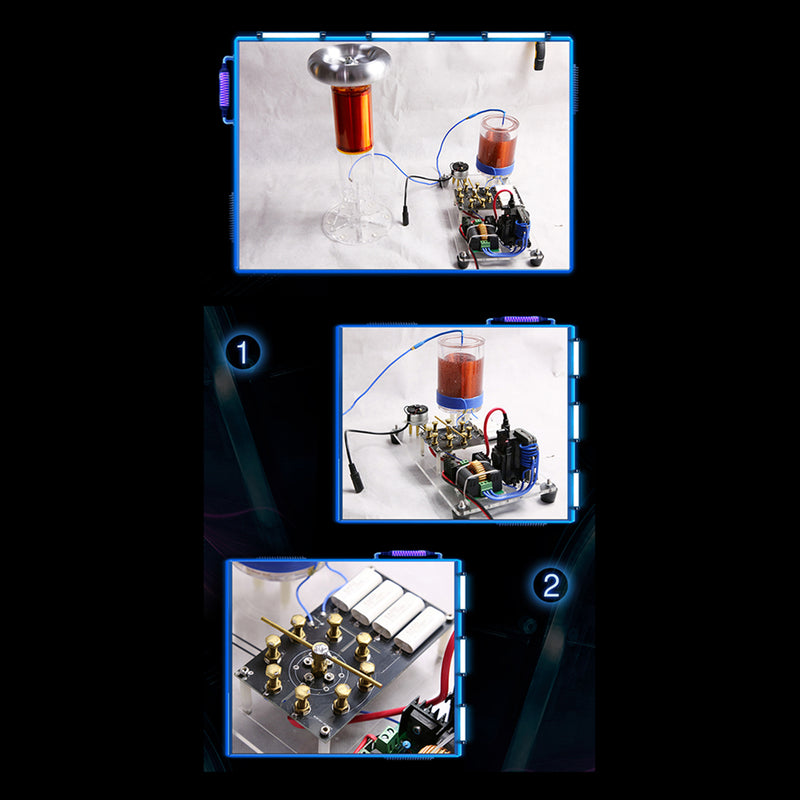 1

2