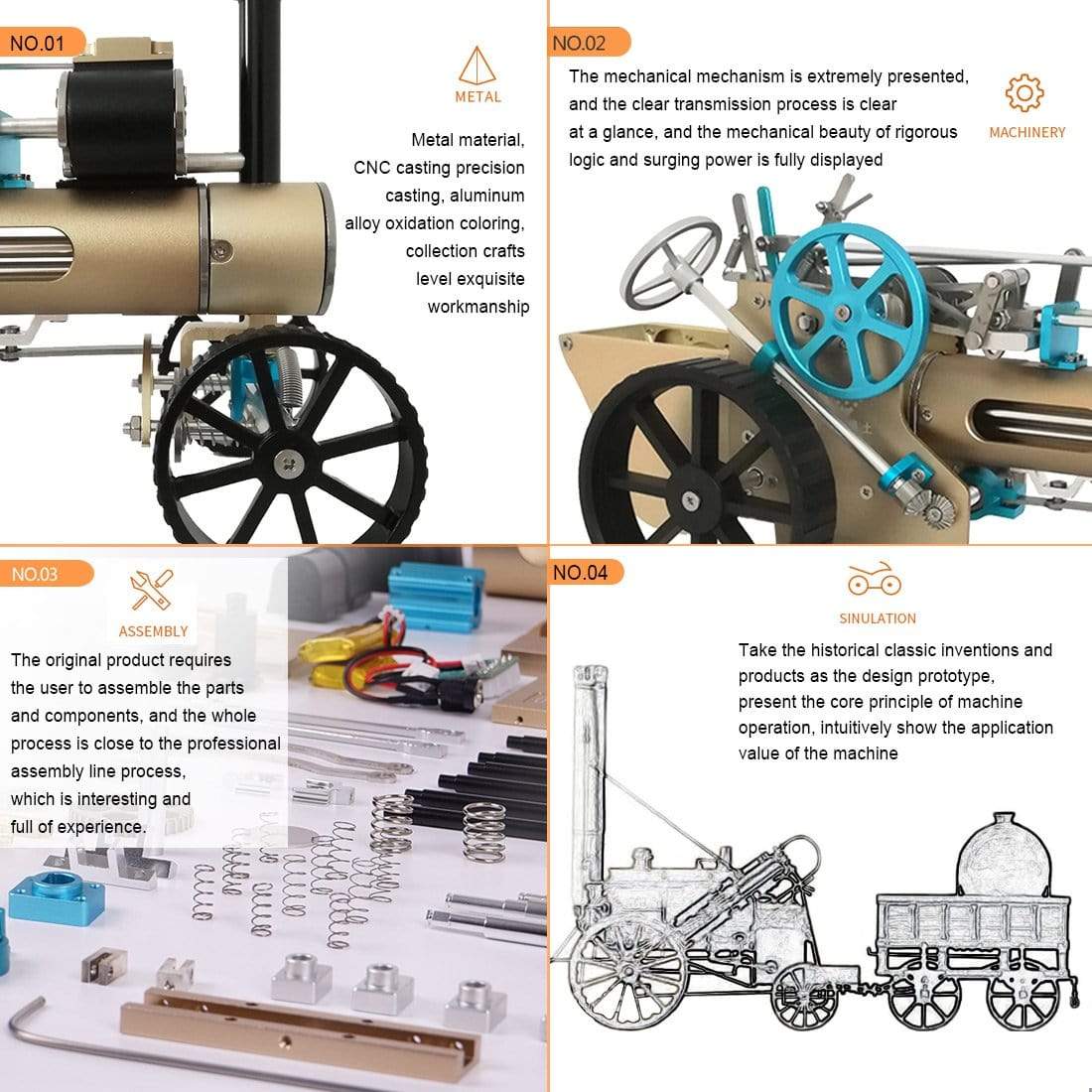 NO.01

METAL

Metal material, CNC casting precision casting, aluminum alloy oxidation coloring, collection crafts level exquisite workmanship

NO.02

The mechanical mechanism is extremely presented, and the clear transmission process is clear at a glance, and the mechanical beauty of rigorous logic and surging power is fully displayed

MACHINERY

NO.03

ASSEMBLY

The original product requires the user to assemble the parts and components, and the whole process is close to the professional assembly line process, which is interesting and full of experience.

NO.04

SINULATION

Take the historical classic inventions and products as the design prototype, present the core principle of machine operation, intuitively show the application value of the machine