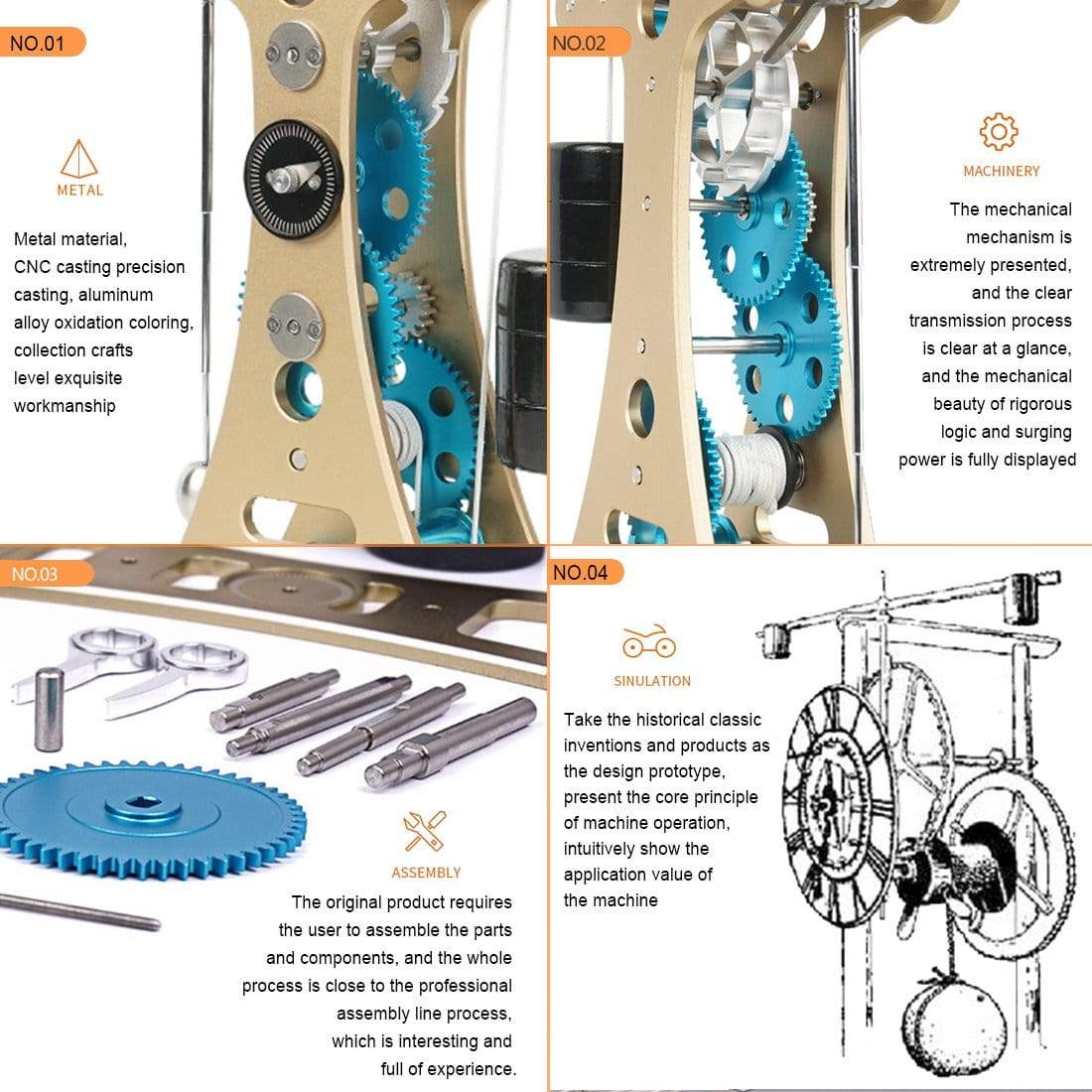 NO.01

METAL

Metal material, CNC casting precision casting, aluminum alloy oxidation coloring, collection crafts level exquisite workmanship

NO.02

MACHINERY

The mechanical mechanism is extremely presented, and the clear transmission process is clear at a glance, and the mechanical beauty of rigorous logic and surging power is fully displayed

NO.03

ASSEMBLY

The original product requires the user to assemble the parts and components, and the whole process is close to the professional assembly line process, which is interesting and full of experience.

NO.04

SINULATION

Take the historical classic inventions and products as the design prototype, present the core principle of machine operation, intuitively show the application value of the machine