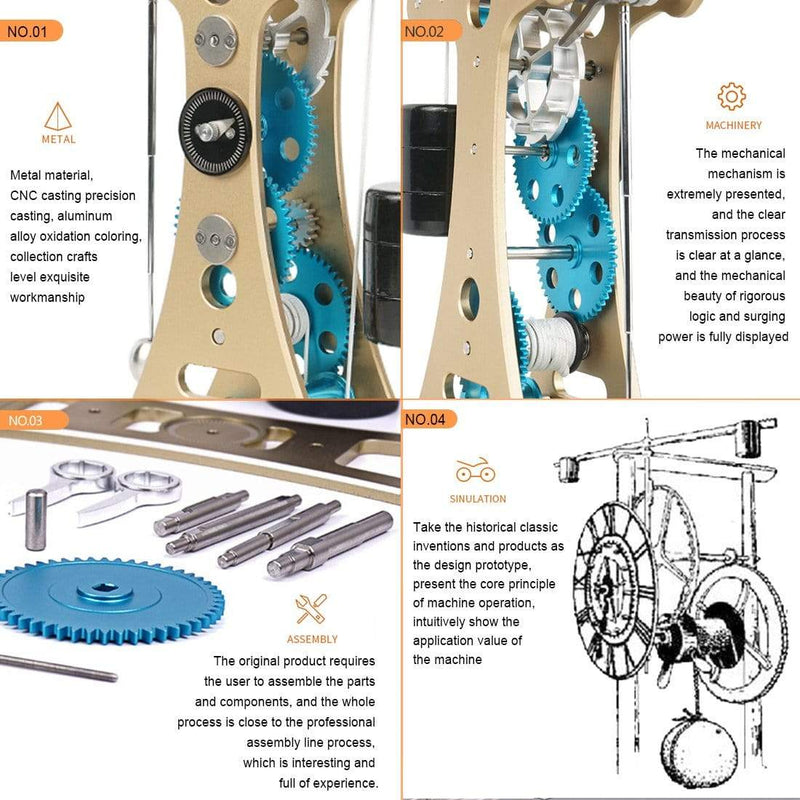 NO.01

METAL

Metal material, CNC casting precision casting, aluminum alloy oxidation coloring, collection crafts level exquisite workmanship

NO.02

MACHINERY

The mechanical mechanism is extremely presented, and the clear transmission process is clear at a glance, and the mechanical beauty of rigorous logic and surging power is fully displayed

NO.03

ASSEMBLY

The original product requires the user to assemble the parts and components, and the whole process is close to the professional assembly line process, which is interesting and full of experience.

NO.04

SINULATION

Take the historical classic inventions and products as the design prototype, present the core principle of machine operation, intuitively show the application value of the machine