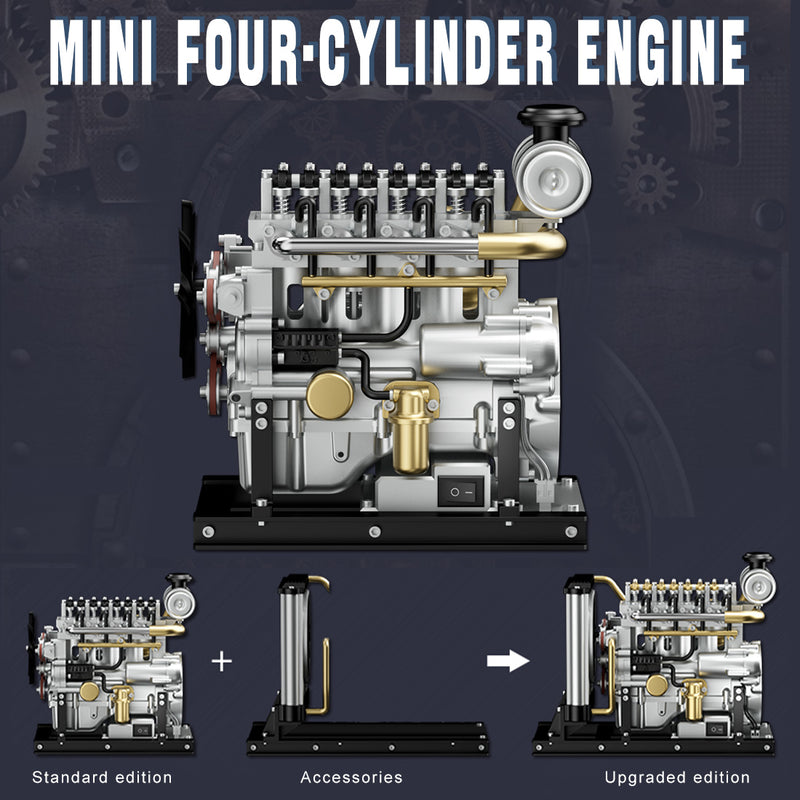 MINI FOUR-CYLINDER ENGINE

+

Standard edition

Accessories

Upgraded edition