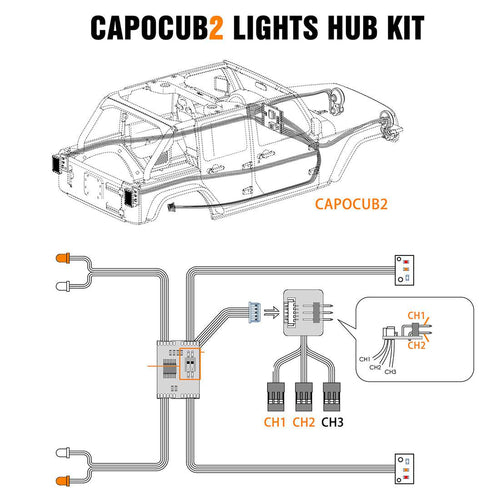 CAPOCUB2 LIGHTS HUB KIT

CAPOCUB2

CH1
CH2
CH1
CH2
CH3

CH1 CH2 CH3