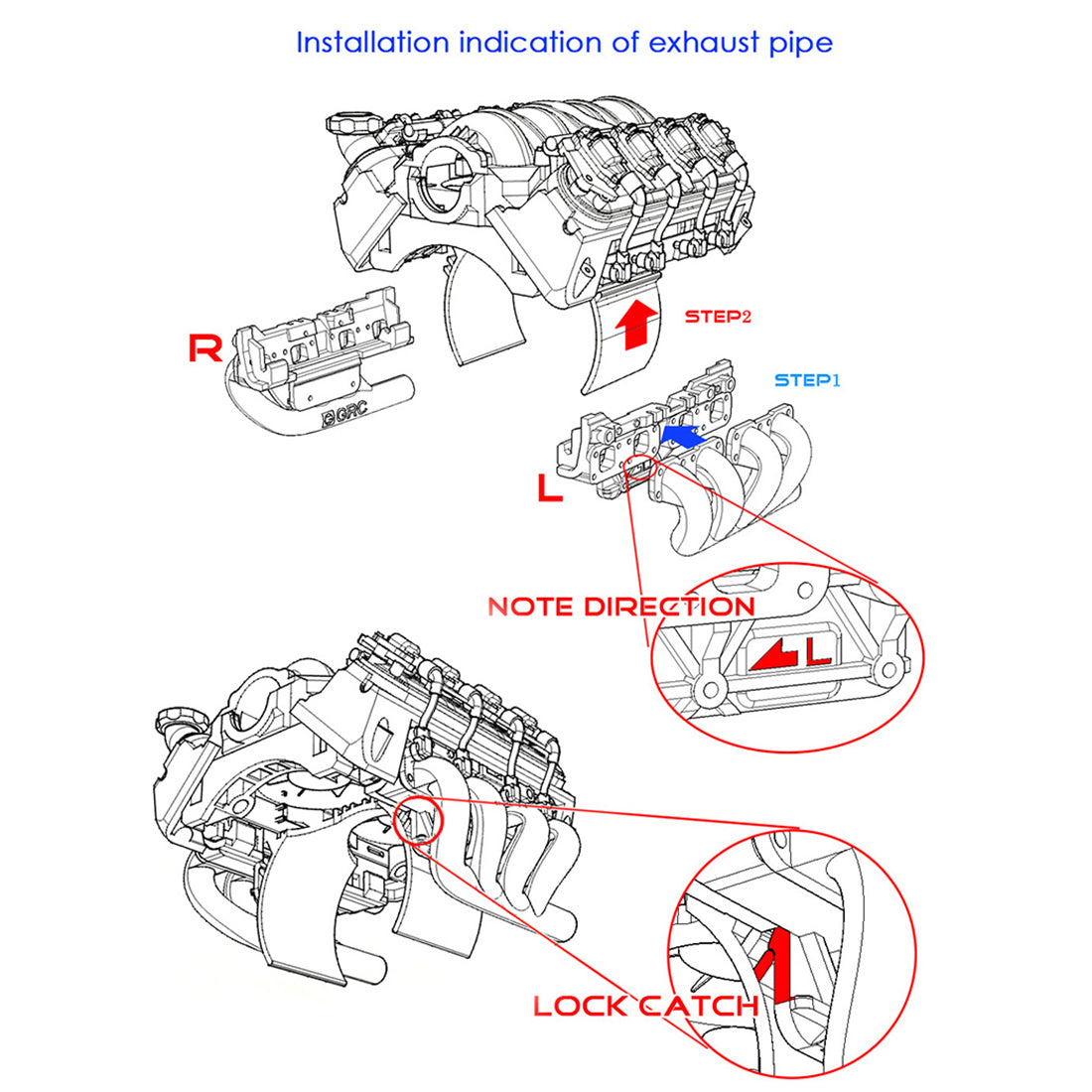 Installation indication of exhaust pipe

STEP2

R

GRC

STEP1

L

NOTE DIRECTION

L

LOCK CATCH